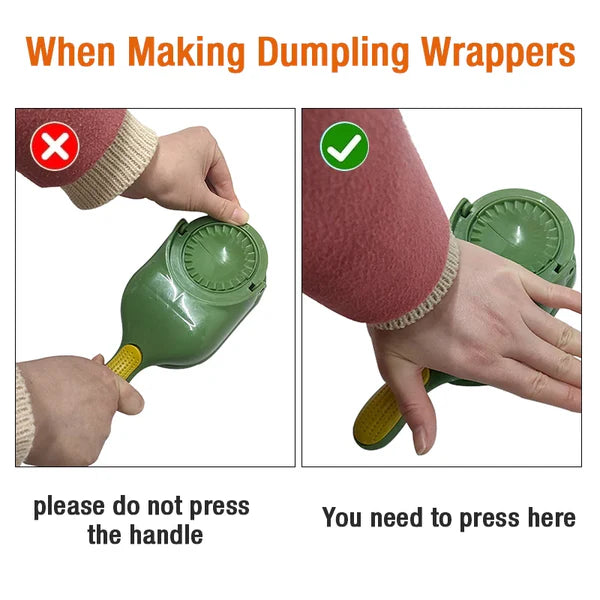 When Making Dumpling Wrappers

please do not press the handle

You need to press here