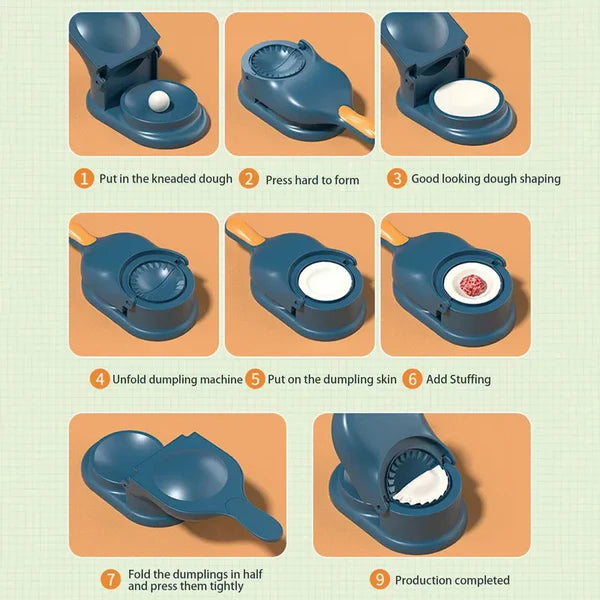 1 Put in the kneaded dough
2 Press hard to form
3 Good looking dough shaping

4 Unfold dumpling machine
5 Put on the dumpling skin
6 Add Stuffing

7 Fold the dumplings in half and press them tightly
9 Production completed